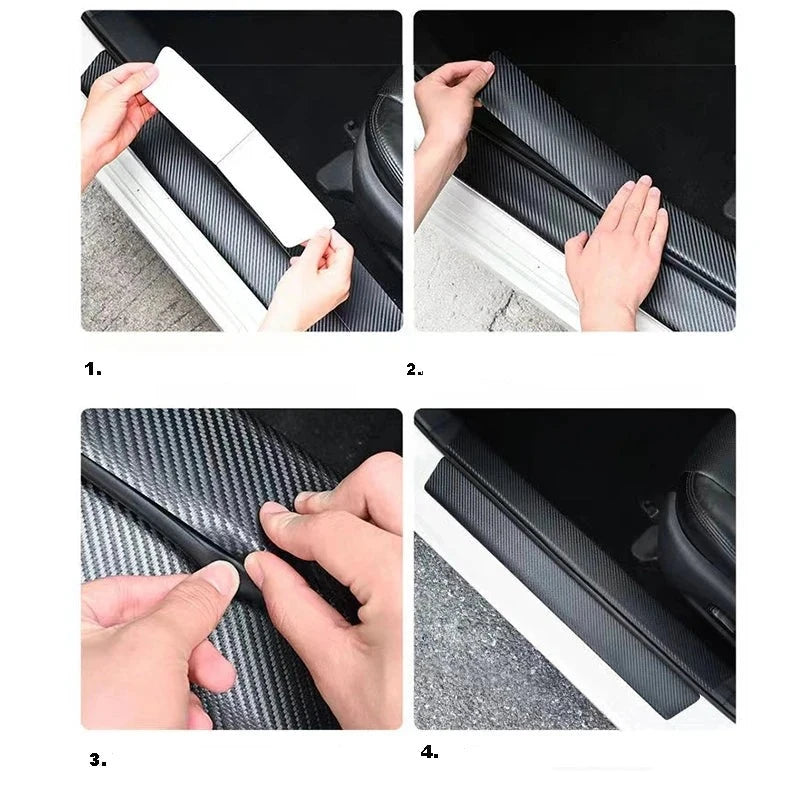 1.

2.

3.

4.